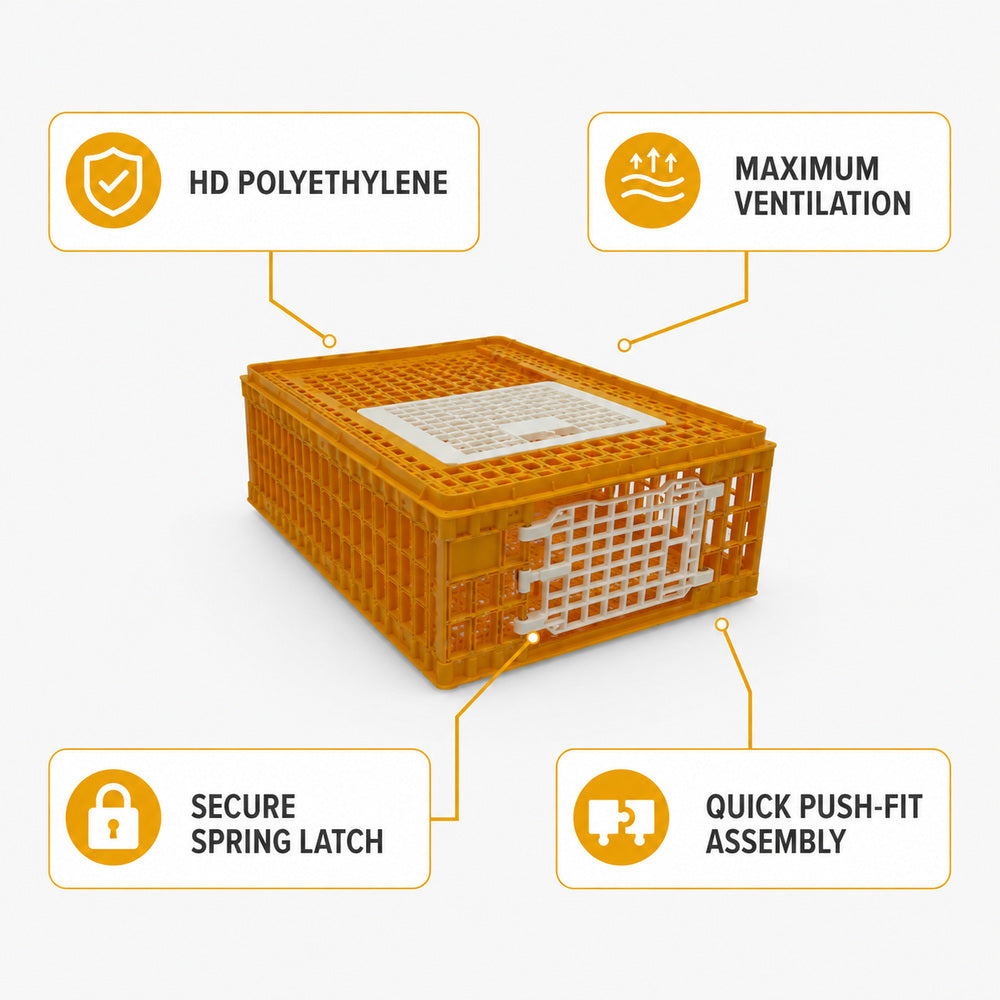 HD POLYETHYLENE

MAXIMUM
VENTILATION

SECURE
SPRING LATCH

QUICK PUSH-FIT
ASSEMBLY